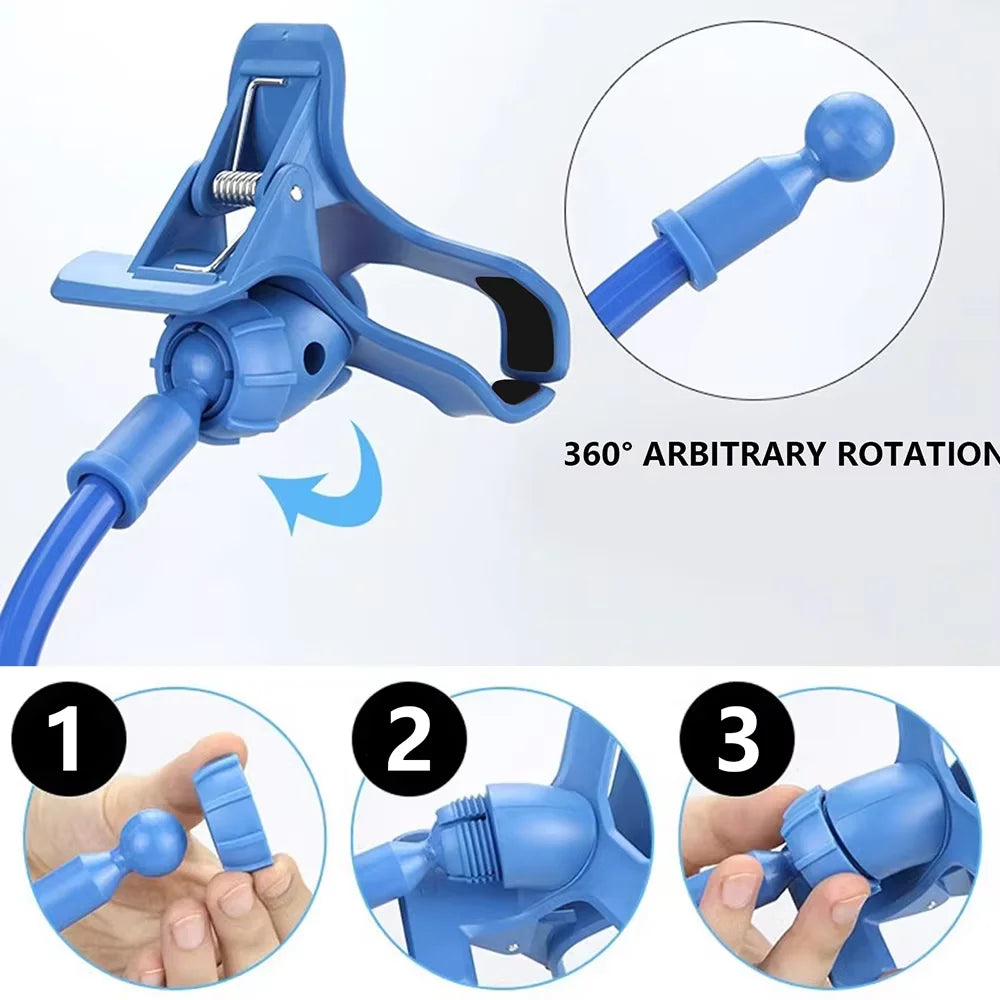 360° ARBITRARY ROTATION

1

2

3