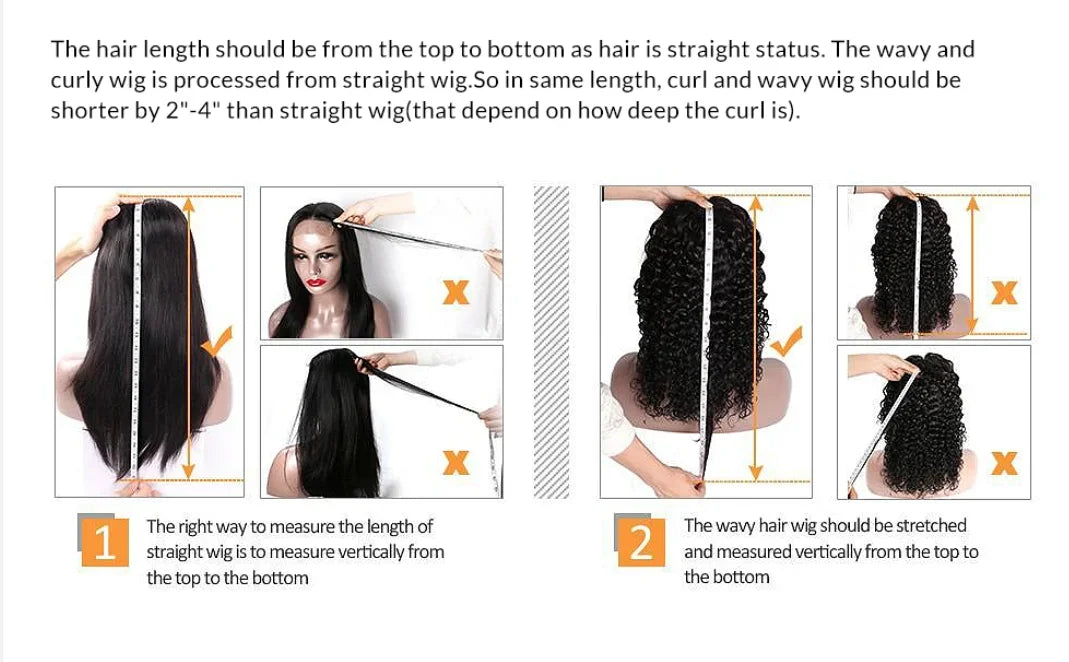 The hair length should be from the top to bottom as hair is straight status. The wavy and curly wig is processed from straight wig.So in same length, curl and wavy wig should be shorter by 2"-4" than straight wig(that depend on how deep the curl is).

1 The right way to measure the length of straight wig is to measure vertically from the top to the bottom

2 The wavy hair wig should be stretched and measured vertically from the top to the bottom