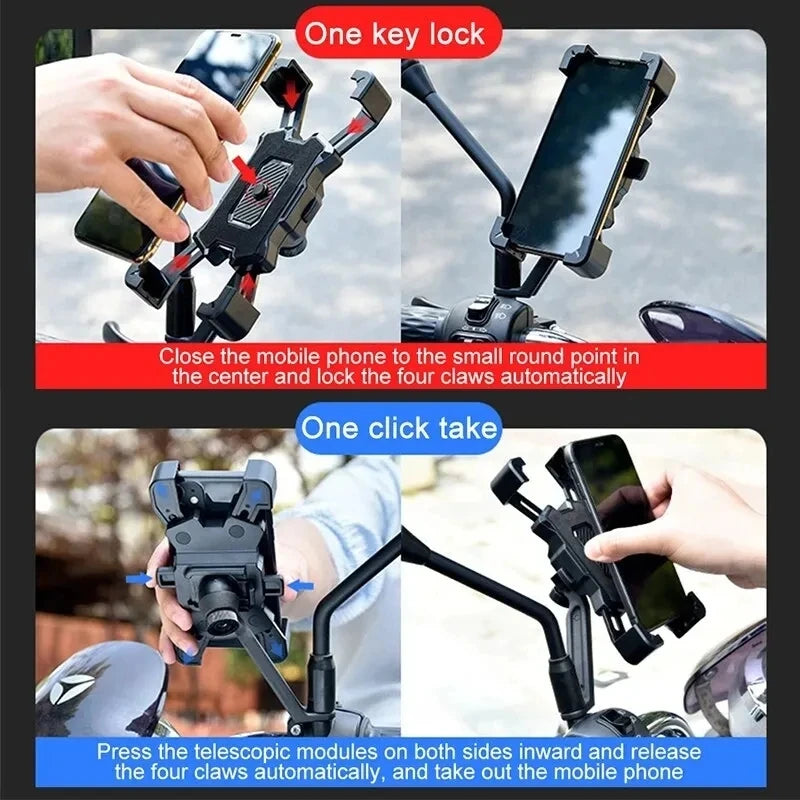 One key lock

Close the mobile phone to the small round point in the center and lock the four claws automatically

One click take

Press the telescopic modules on both sides inward and release the four claws automatically, and take out the mobile phone